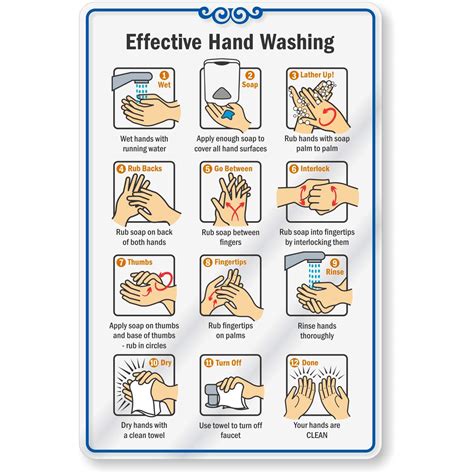 Effective Hand Washing

1 Wet
Wet hands with running water

2 Soap
Apply enough soap to cover all hand surfaces

3 Lather Up!
Rub hands with soap palm to palm

4 Rub Backs
Rub soap on back of both hands

5 Go Between
Rub soap between fingers

6 Interlock
Rub soap into fingertips by interlocking them

7 Thumbs
Apply soap on thumbs and base of thumbs - rub in circles

8 Fingertips
Rub fingertips on palms

9 Rinse
Rinse hands thoroughly

10 Dry
Dry hands with a clean towel

11 Turn Off
Use towel to turn off faucet

12 Done
Your hands are CLEAN