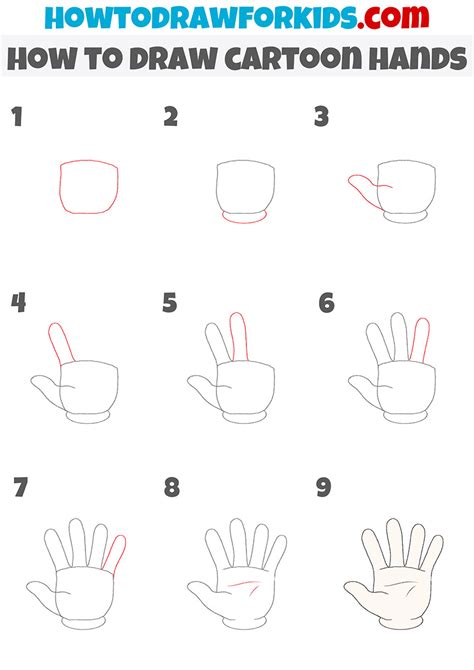 HOWTODRAWFORKIDS.com
HOW TO DRAW CARTOON HANDS

1

2

3

4

5

6

7

8

9