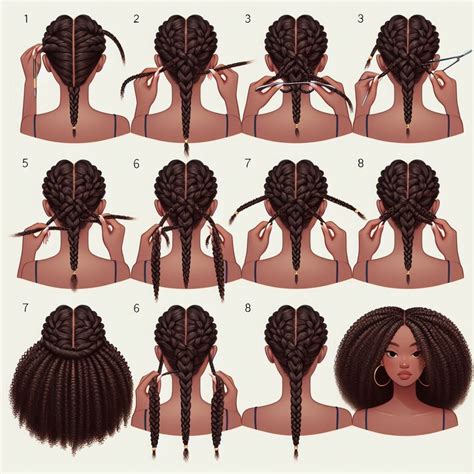 1 2 3 3

5 6 7 8

7 6 8