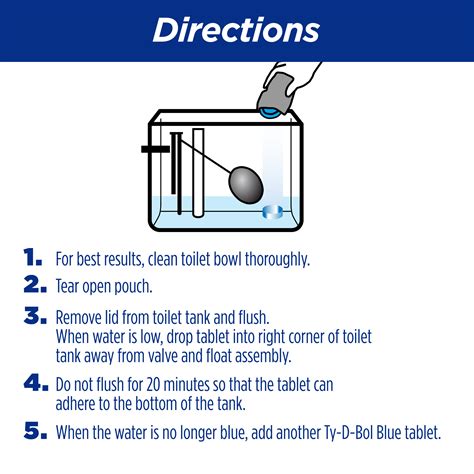 Directions

1. For best results, clean toilet bowl thoroughly.

2. Tear open pouch.

3. Remove lid from toilet tank and flush. When water is low, drop tablet into right corner of toilet tank away from valve and float assembly.

4. Do not flush for 20 minutes so that the tablet can adhere to the bottom of the tank.

5. When the water is no longer blue, add another Ty-D-Bol Blue tablet.