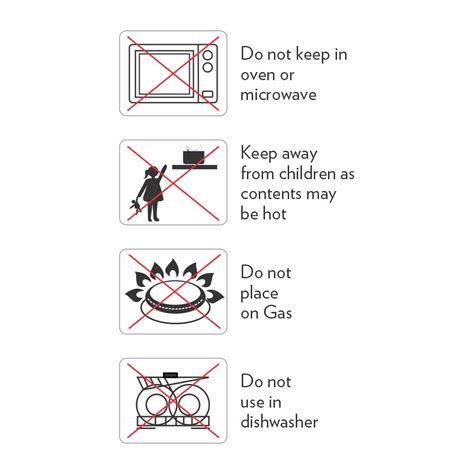 Do not keep in oven or microwave

Keep away from children as contents may be hot

Do not place on Gas

Do not use in dishwasher