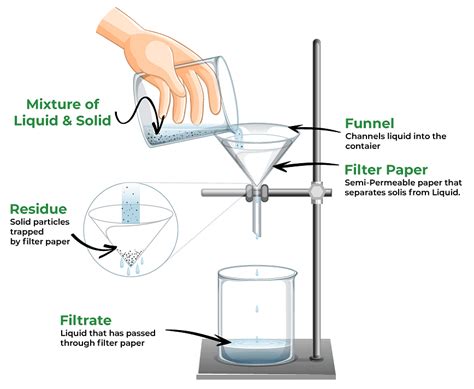 Mixture of Liquid & Solid

Funnel
Channels liquid into the contaier

Filter Paper
Semi-Permeable paper that separates solis from Liquid.

Residue
Solid particles trapped by filter paper

Filtrate
Liquid that has passed through filter paper