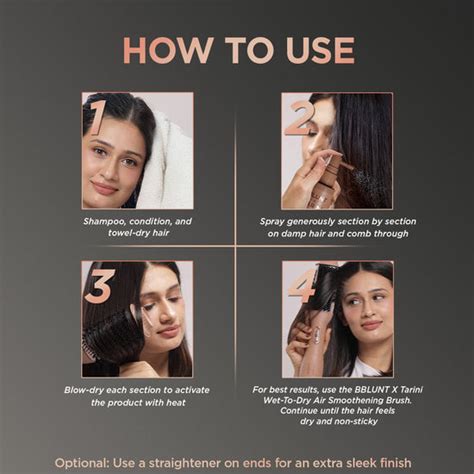 HOW TO USE

1

Shampoo, condition, and towel-dry hair

2

Spray generously section by section on damp hair and comb through

3

Blow-dry each section to activate the product with heat

4

For best results, use the BBLUNT X Tarini Wet-To-Dry Air Smoothening Brush. Continue until the hair feels dry and non-sticky

Optional: Use a straightener on ends for an extra sleek finish