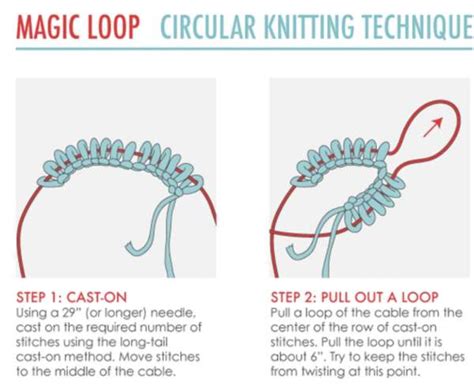 MAGIC LOOP CIRCULAR KNITTING TECHNIQUE

STEP 1: CAST-ON
Using a 29" (or longer) needle, cast on the required number of stitches using the long-tail cast-on method. Move stitches to the middle of the cable.

STEP 2: PULL OUT A LOOP
Pull a loop of the cable from the center of the row of cast-on stitches. Pull the loop until it is about 6". Try to keep the stitches from twisting at this point.