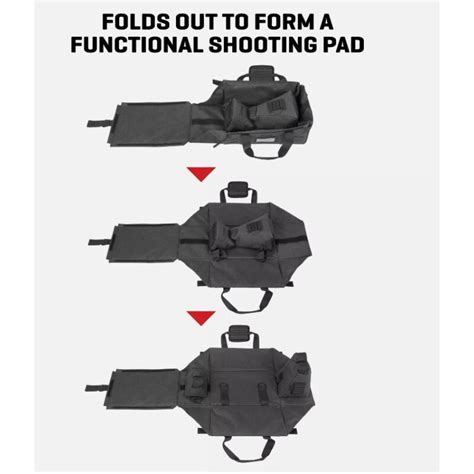 FOLDS OUT TO FORM A FUNCTIONAL SHOOTING PAD