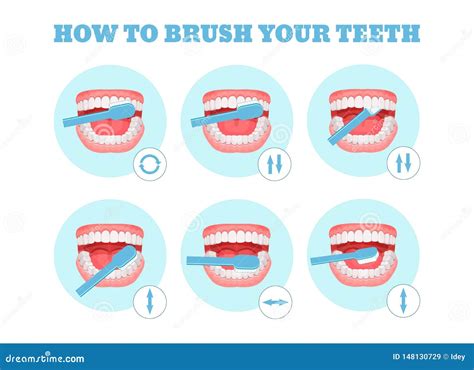 HOW TO BRUSH YOUR TEETH

dreamstime.com

ID 148130729 © Idey