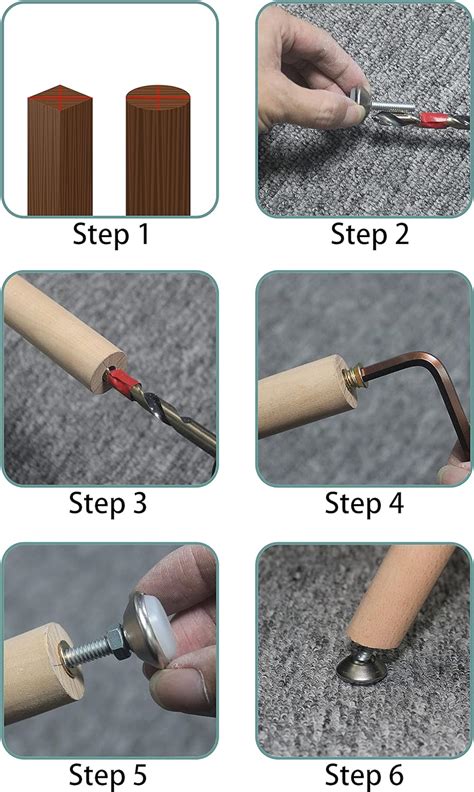 Step 1

Step 2

Step 3

Step 4

Step 5

Step 6