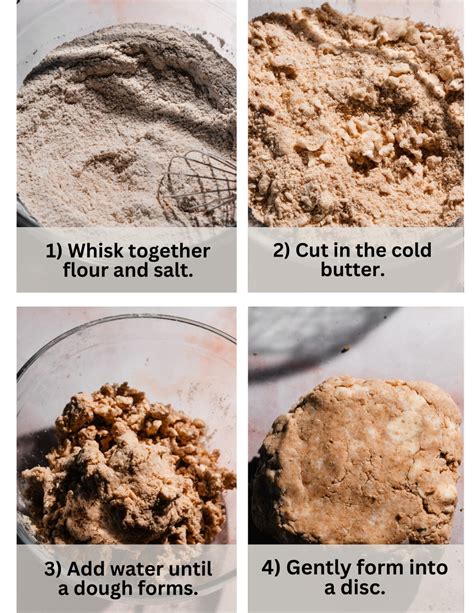 1) Whisk together flour and salt.

2) Cut in the cold butter.

3) Add water until a dough forms.

4) Gently form into a disc.