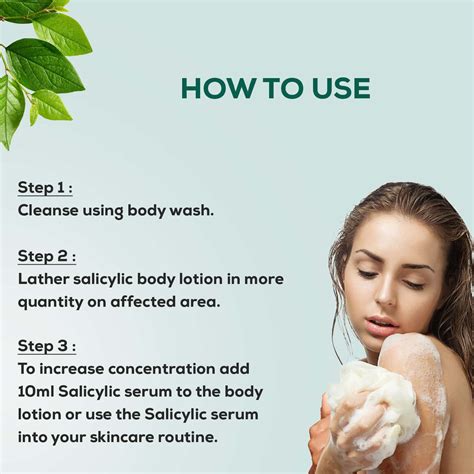 HOW TO USE

Step 1 :
Cleanse using body wash.

Step 2 :
Lather salicylic body lotion in more quantity on affected area.

Step 3 :
To increase concentration add 10ml Salicylic serum to the body lotion or use the Salicylic serum into your skincare routine.