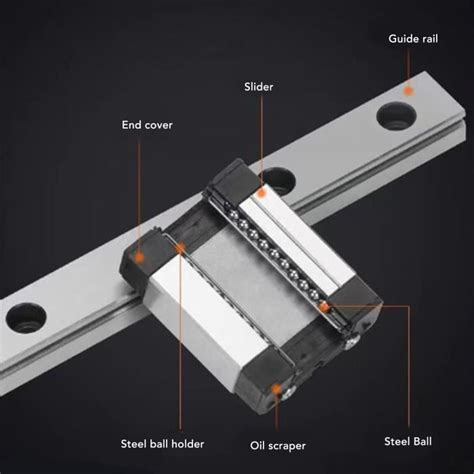 Guide rail

Slider

End cover

Steel ball holder

Oil scraper

Steel Ball