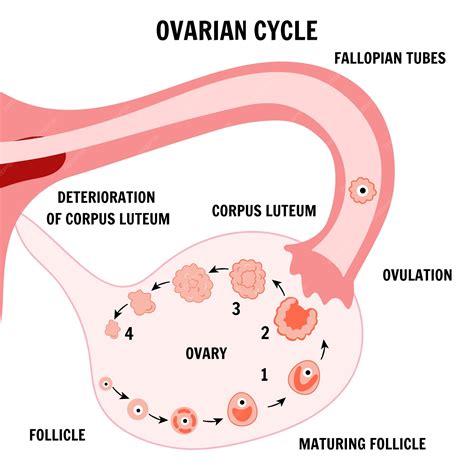 OVARIAN CYCLE

FALLOPIAN TUBES

DETERIORATION OF CORPUS LUTEUM

CORPUS LUTEUM

OVULATION

3

2

4

OVARY

1

FOLLICLE

MATURING FOLLICLE