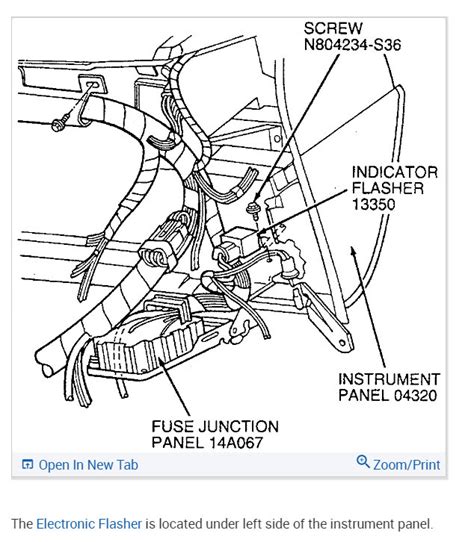 SCREW
N804234-S36

INDICATOR
FLASHER
13350

INSTRUMENT
PANEL 04320

FUSE JUNCTION
PANEL 14A067

Open In New Tab

Zoom/Print

The Electronic Flasher is located under left side of the instrument panel.