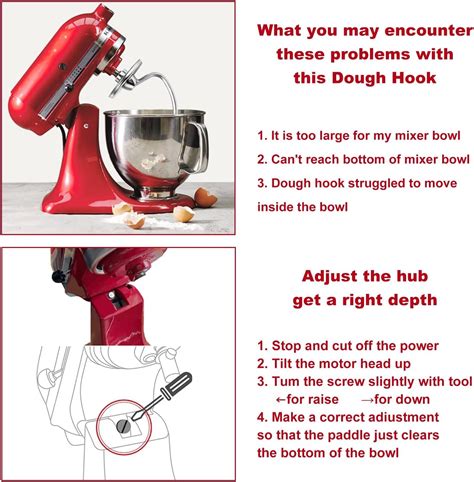 What you may encounter these problems with this Dough Hook

1. It is too large for my mixer bowl
2. Can't reach bottom of mixer bowl
3. Dough hook struggled to move inside the bowl

Adjust the hub get a right depth

1. Stop and cut off the power
2. Tilt the motor head up
3. Tum the screw slightly with tool
←for raise →for down
4. Make a correct adiustment so that the paddle just clears the bottom of the bowl