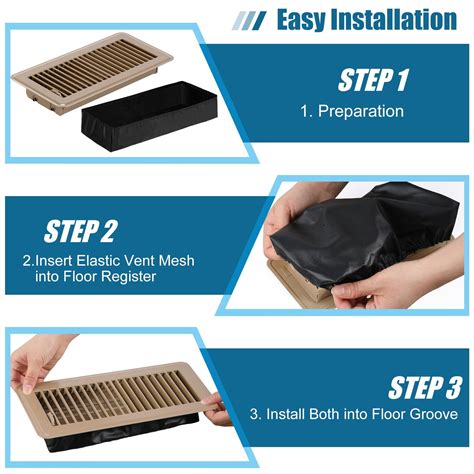 Easy Installation

STEP 1
1. Preparation

STEP 2
2.Insert Elastic Vent Mesh into Floor Register

STEP 3
3. Install Both into Floor Groove