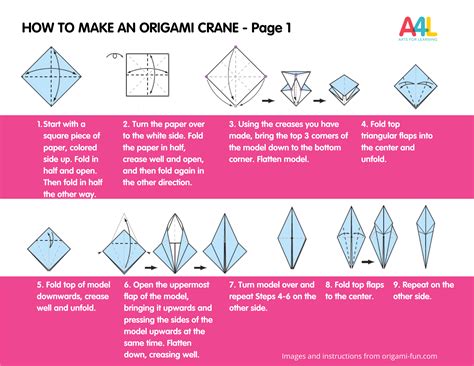 HOW TO MAKE AN ORIGAMI CRANE - Page 1

A4L
ARTS FOR LEARNING

1. Start with a square piece of paper, colored side up. Fold in half and open. Then fold in half the other way.

2. Turn the paper over to the white side. Fold the paper in half, crease well and open, and then fold again in the other direction.

3. Using the creases you have made, bring the top 3 corners of the model down to the bottom corner. Flatten model.

4. Fold top triangular flaps into the center and unfold.

5. Fold top of model downwards, crease well and unfold.

6. Open the uppermost flap of the model, bringing it upwards and pressing the sides of the model upwards at the same time. Flatten down, creasing well.

7. Turn model over and repeat Steps 4-6 on the other side.

8. Fold top flaps to the center.

9. Repeat on the other side.

Images and instructions from origami-fun.com