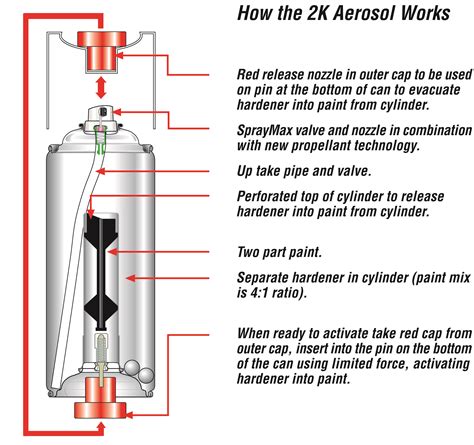 How the 2K Aerosol Works

Red release nozzle in outer cap to be used on pin at the bottom of can to evacuate hardener into paint from cylinder.

SprayMax valve and nozzle in combination with new propellant technology.

Up take pipe and valve.

Perforated top of cylinder to release hardener into paint from cylinder.

Two part paint.

Separate hardener in cylinder (paint mix is 4:1 ratio).

When ready to activate take red cap from outer cap, insert into the pin on the bottom of the can using limited force, activating hardener into paint.