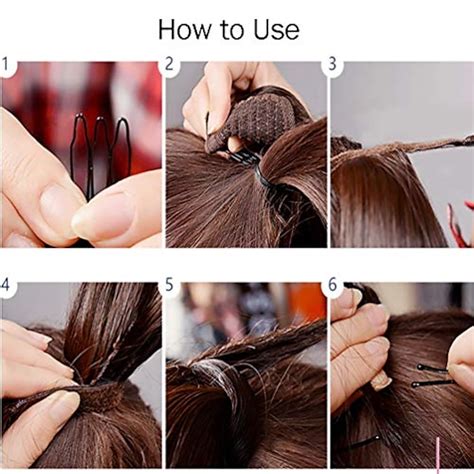 How to Use

1

2

3

4

5

6