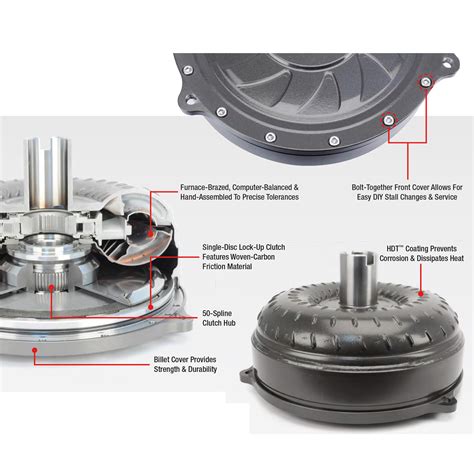 Furnace-Brazed, Computer-Balanced & Hand-Assembled To Precise Tolerances

Bolt-Together Front Cover Allows For Easy DIY Stall Changes & Service

Single-Disc Lock-Up Clutch Features Woven-Carbon Friction Material

HDT™ Coating Prevents Corrosion & Dissipates Heat

50-Spline Clutch Hub

Billet Cover Provides Strength & Durability