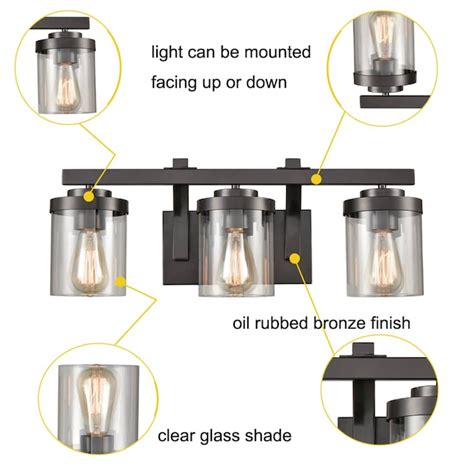 light can be mounted facing up or down

oil rubbed bronze finish

clear glass shade