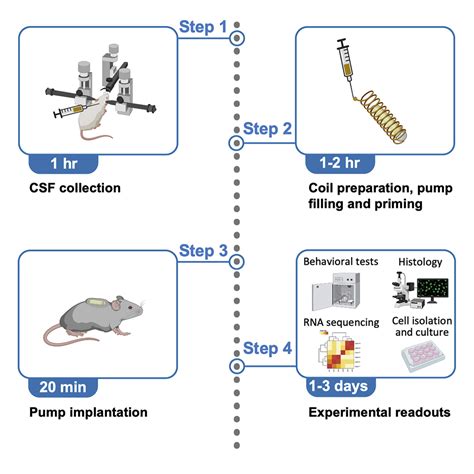 Step 1

1 hr

CSF collection

Step 2

1-2 hr

Coil preparation, pump filling and priming

Step 3

20 min

Pump implantation

Step 4

Behavioral tests

Histology

RNA sequencing

Cell isolation and culture

1-3 days

Experimental readouts