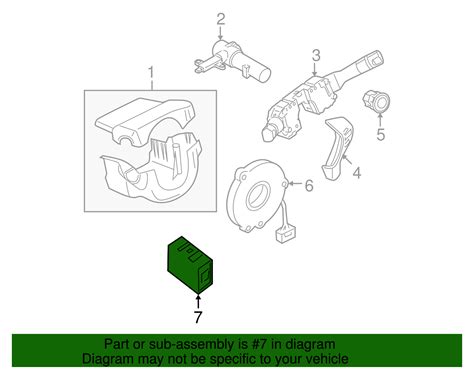 2

3

1

5

4

6

7

Part or sub-assembly is #7 in diagram
Diagram may not be specific to your vehicle