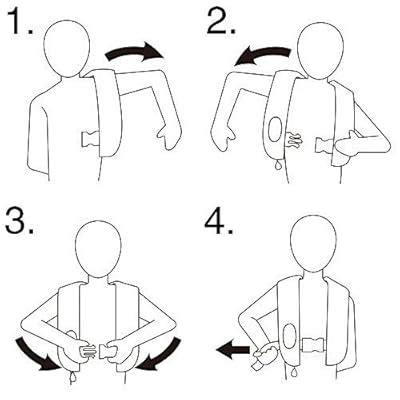 1.

2.

3.

4.