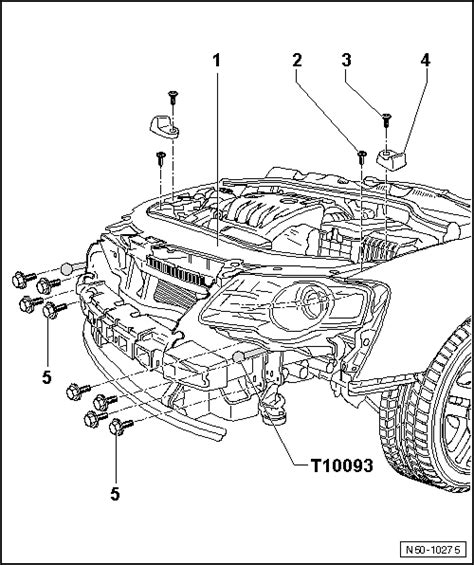 1
2
3
4
5
5
T10093
N50-10275