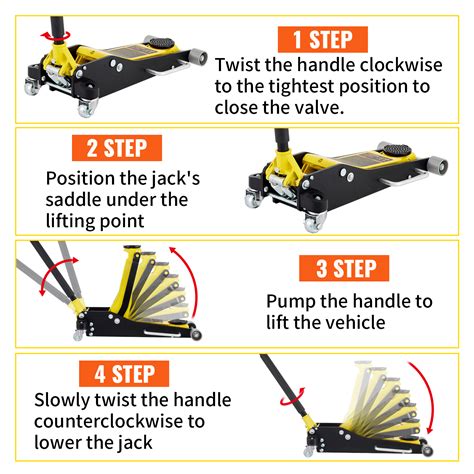 1 STEP
Twist the handle clockwise to the tightest position to close the valve.

2 STEP
Position the jack's saddle under the lifting point

3 STEP
Pump the handle to lift the vehicle

4 STEP
Slowly twist the handle counterclockwise to lower the jack