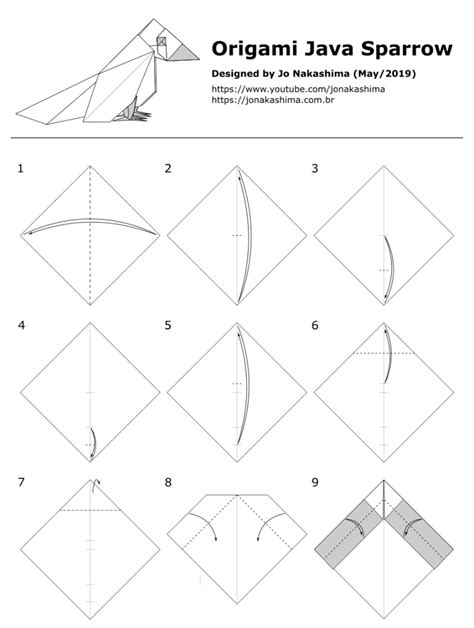 Origami Java Sparrow

Designed by Jo Nakashima (May/2019)

https://www.youtube.com/jonakashima
https://jonakashima.com.br

1

2

3

4

5

6

7

8

9