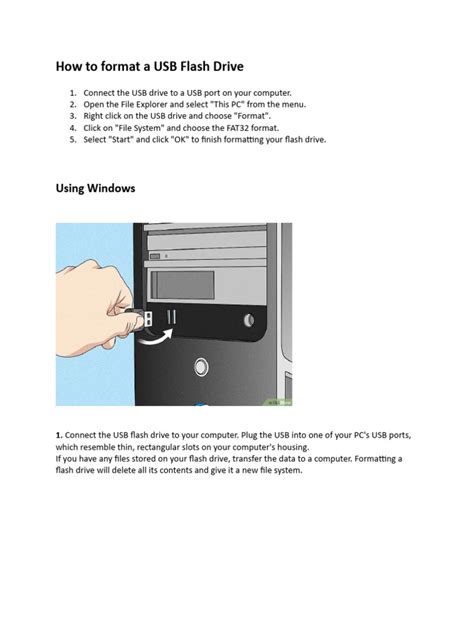 How to format a USB Flash Drive

1. Connect the USB drive to a USB port on your computer.
2. Open the File Explorer and select "This PC" from the menu.
3. Right click on the USB drive and choose "Format".
4. Click on "File System" and choose the FAT32 format.
5. Select "Start" and click "OK" to finish formatting your flash drive.

Using Windows

wikiHow

1. Connect the USB flash drive to your computer. Plug the USB into one of your PC's USB ports, which resemble thin, rectangular slots on your computer's housing.
If you have any files stored on your flash drive, transfer the data to a computer. Formatting a flash drive will delete all its contents and give it a new file system.