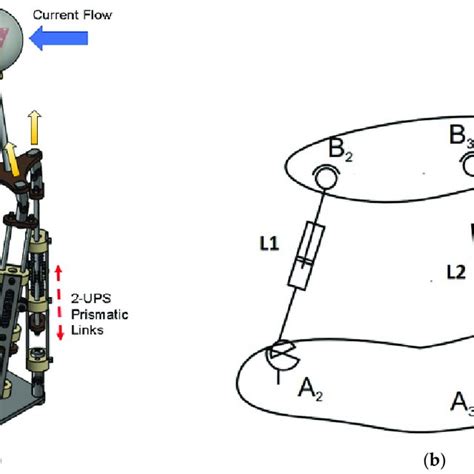 Current Flow

2-UPS
Prismatic
Links

$B_2$

$B_3$

L1

L2

$A_2$

$A_3$

(b)