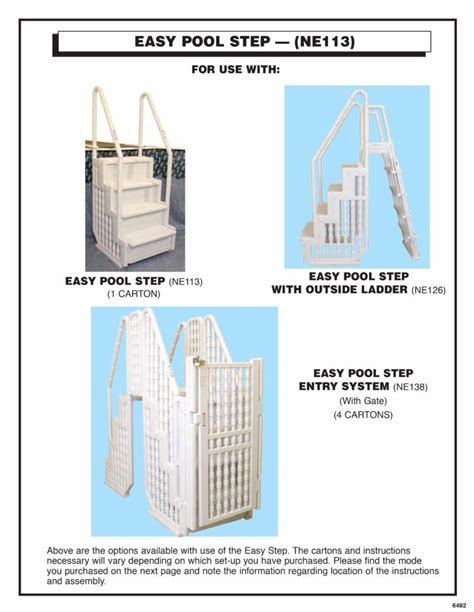 EASY POOL STEP — (NE113)

FOR USE WITH:

EASY POOL STEP (NE113)
(1 CARTON)

EASY POOL STEP
WITH OUTSIDE LADDER (NE126)

EASY POOL STEP
ENTRY SYSTEM (NE138)
(With Gate)
(4 CARTONS)

Above are the options available with use of the Easy Step. The cartons and instructions necessary will vary depending on which set-up you have purchased. Please find the mode you purchased on the next page and note the information regarding location of the instructions and assembly.

6492