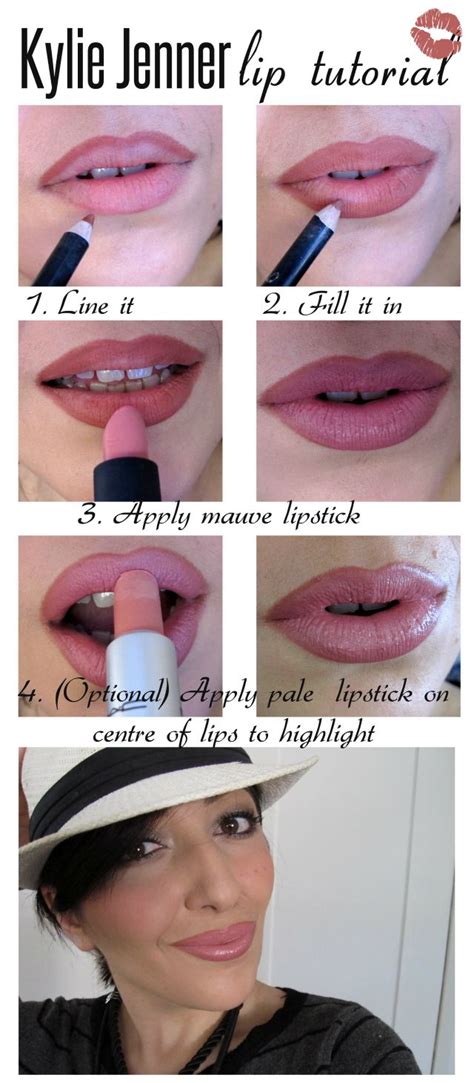 Kylie Jenner lip tutorial

1. Line it

2. Fill it in

3. Apply mauve lipstick

4. (Optional) Apply pale lipstick on centre of lips to highlight