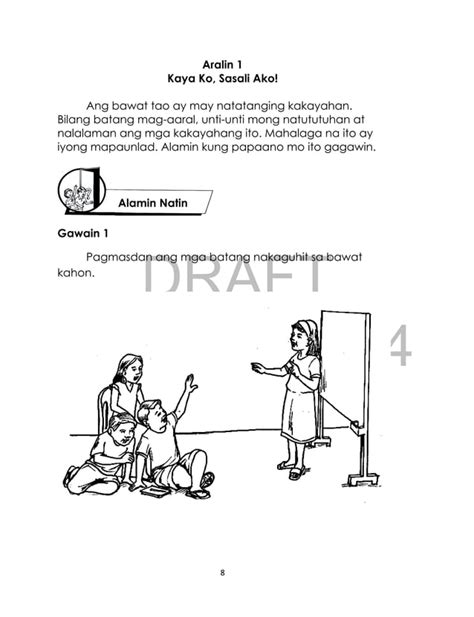 Aralin 1
Kaya Ko, Sasali Ako!

Ang bawat tao ay may natatanging kakayahan. Bilang batang mag-aaral, unti-unti mong natututuhan at nalalaman ang mga kakayahang ito. Mahalaga na ito ay iyong mapaunlad. Alamin kung papaano mo ito gagawin.

Alamin Natin

Gawain 1

Pagmasdan ang mga batang nakaguhit sa bawat kahon.

DRAFT

4

8