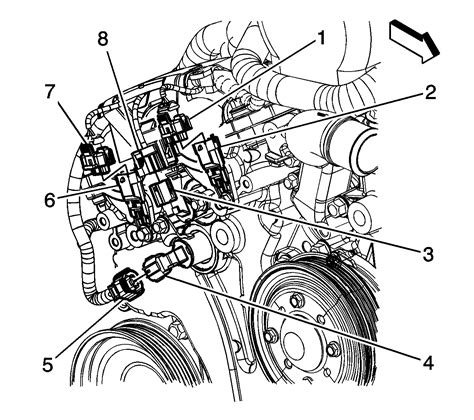 8
1
7
2
6
3
5
4