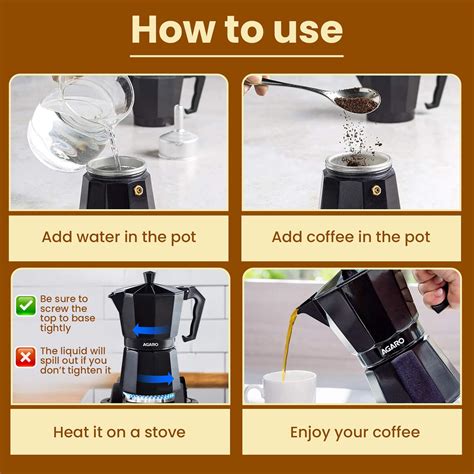 How to use

Add water in the pot

Add coffee in the pot

Be sure to screw the top to base tightly

The liquid will spill out if you don't tighten it

AGARO

Heat it on a stove

AGARO

Enjoy your coffee