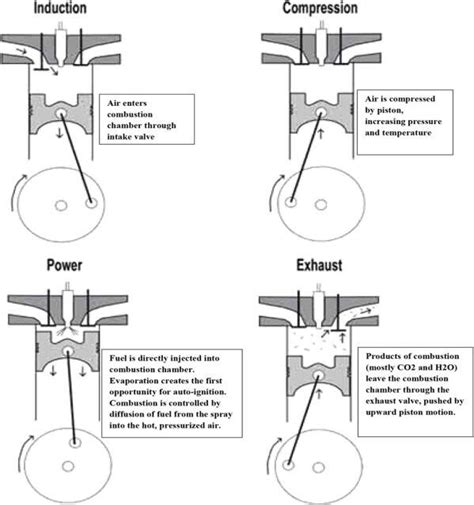 Induction

Air enters combustion chamber through intake valve

Compression

Air is compressed by piston, increasing pressure and temperature

Power

Fuel is directly injected into combustion chamber. Evaporation creates the first opportunity for auto-ignition. Combustion is controlled by diffusion of fuel from the spray into the hot, pressurized air.

Exhaust

Products of combustion (mostly CO2 and H2O) leave the combustion chamber through the exhaust valve, pushed by upward piston motion.