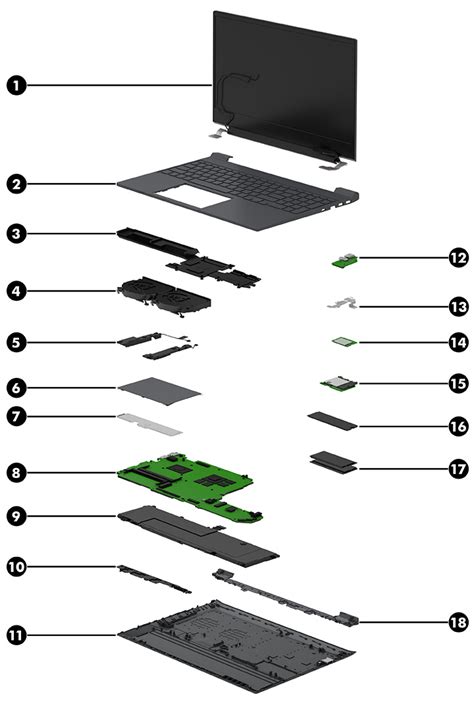 1
2
3
4
5
6
7
8
9
10
11
12
13
14
15
16
17
18