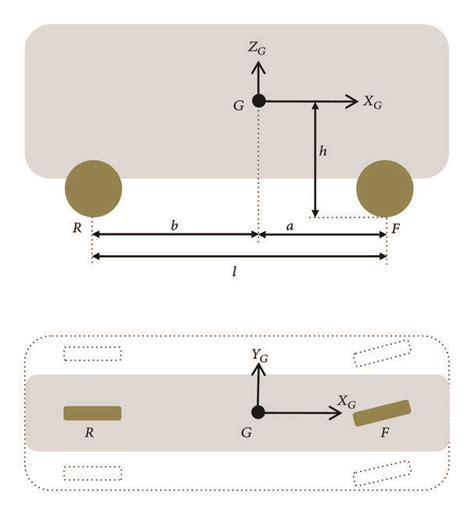 $Z_G$

$G$

$X_G$

$h$

$R$

$b$

$a$

$F$

$l$

$Y_G$

$X_G$

$R$

$G$

$F$