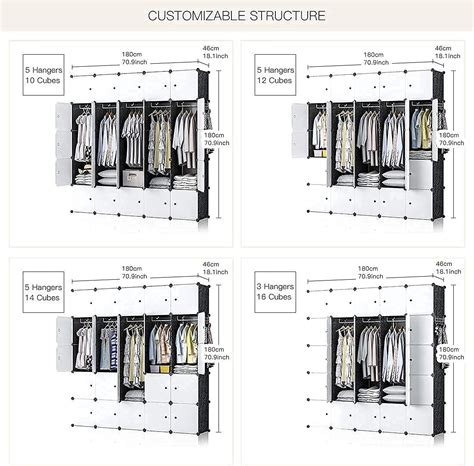 CUSTOMIZABLE STRUCTURE

5 Hangers
10 Cubes

180cm
70.9inch

46cm
18.1inch

180cm
70.9inch

5 Hangers
12 Cubes

180cm
70.9inch

46cm
18.1inch

180cm
70.9inch

5 Hangers
14 Cubes

180cm
70.9inch

46cm
18.1inch

180cm
70.9inch

3 Hangers
16 Cubes

180cm
70.9inch

46cm
18.1inch

180cm
70.9inch