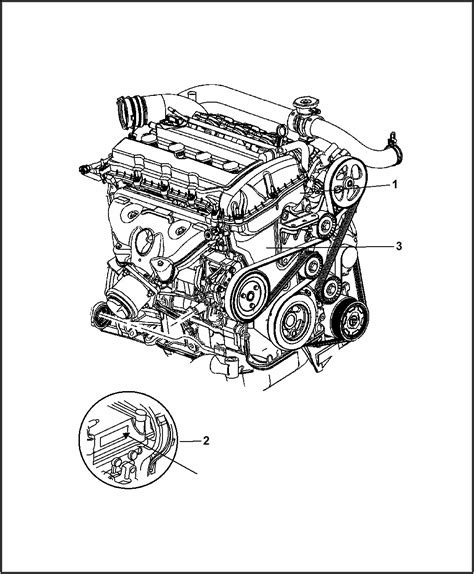 1
3
2