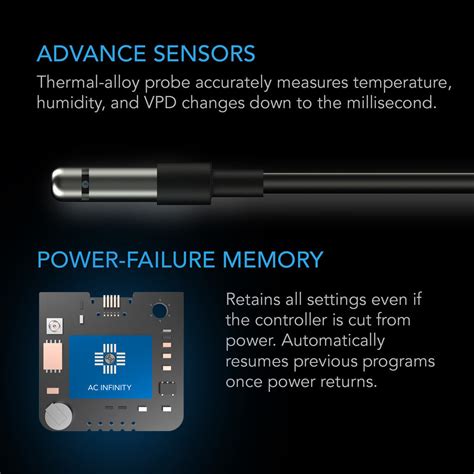 ADVANCE SENSORS

Thermal-alloy probe accurately measures temperature, humidity, and VPD changes down to the millisecond.

POWER-FAILURE MEMORY

AC INFINITY

Retains all settings even if the controller is cut from power. Automatically resumes previous programs once power returns.