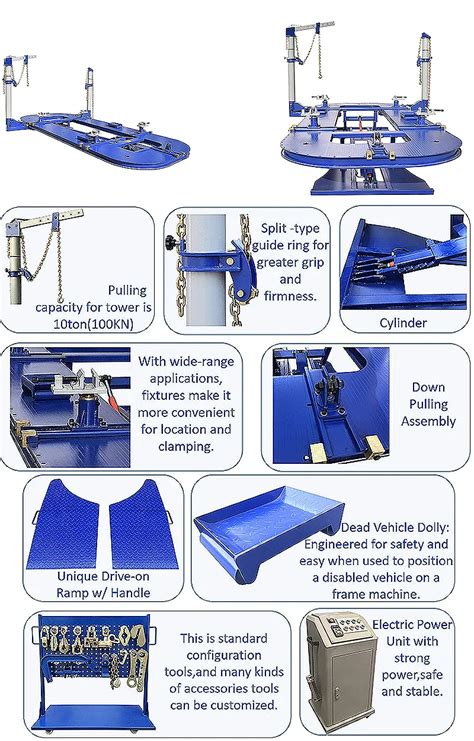 Pulling capacity for tower is 10ton(100KN)

Split -type guide ring for greater grip and firmness.

Cylinder

With wide-range applications, fixtures make it more convenient for location and clamping.

Down Pulling Assembly

Unique Drive-on Ramp w/ Handle

Dead Vehicle Dolly: Engineered for safety and easy when used to position a disabled vehicle on a frame machine.

This is standard configuration tools,and many kinds of accessories tools can be customized.

Electric Power Unit with strong power,safe and stable.