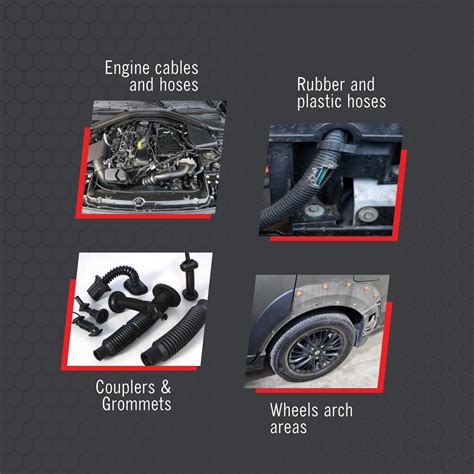 Engine cables and hoses

Rubber and plastic hoses

Couplers & Grommets

Wheels arch areas