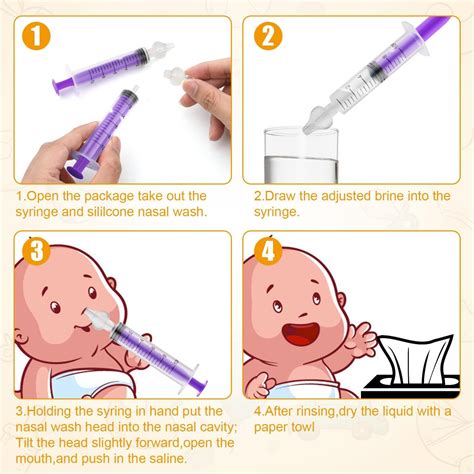 1

1.Open the package take out the syringe and sililcone nasal wash.

2

2.Draw the adjusted brine into the syringe.

3

3.Holding the syring in hand put the nasal wash head into the nasal cavity; Tilt the head slightly forward,open the mouth,and push in the saline.

4

4.After rinsing,dry the liquid with a paper towl