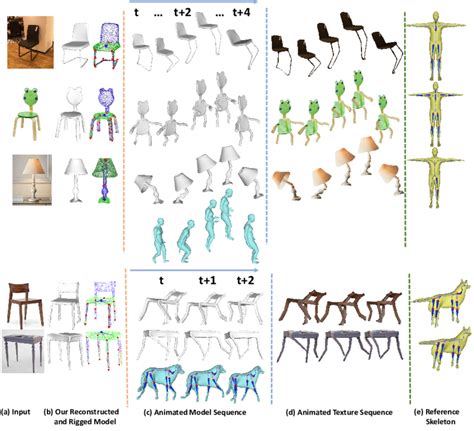 t ... t+2 ... t+4

t t+1 t+2

(a) Input

(b) Our Reconstructed and Rigged Model

(c) Animated Model Sequence

(d) Animated Texture Sequence

(e) Reference Skeleton