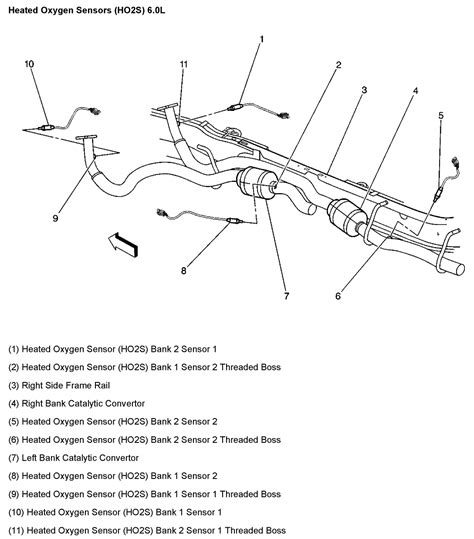 Heated Oxygen Sensors (HO2S) 6.0L

1
10
11
2
3
4
5
9
8
7
6

(1) Heated Oxygen Sensor (HO2S) Bank 2 Sensor 1

(2) Heated Oxygen Sensor (HO2S) Bank 1 Sensor 2 Threaded Boss

(3) Right Side Frame Rail

(4) Right Bank Catalytic Convertor

(5) Heated Oxygen Sensor (HO2S) Bank 2 Sensor 2

(6) Heated Oxygen Sensor (HO2S) Bank 2 Sensor 2 Threaded Boss

(7) Left Bank Catalytic Convertor

(8) Heated Oxygen Sensor (HO2S) Bank 1 Sensor 2

(9) Heated Oxygen Sensor (HO2S) Bank 1 Sensor 1 Threaded Boss

(10) Heated Oxygen Sensor (HO2S) Bank 1 Sensor 1

(11) Heated Oxygen Sensor (HO2S) Bank 2 Sensor 1 Threaded Boss