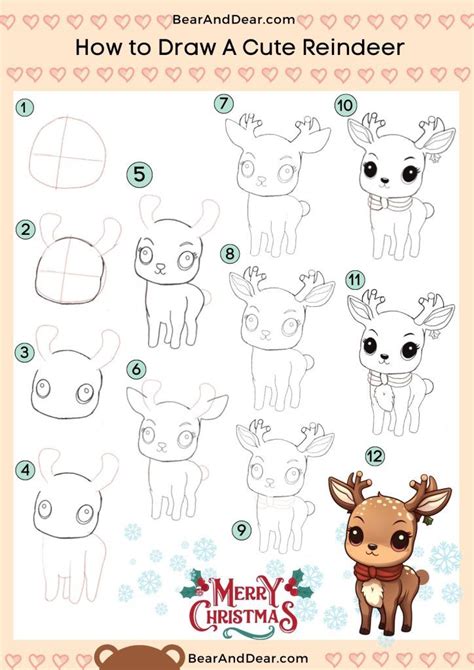 BearAndDear.com

How to Draw A Cute Reindeer

1

2

3

4

5

6

7

8

9

10

11

12

MERRY CHRISTMAS

BearAndDear.com