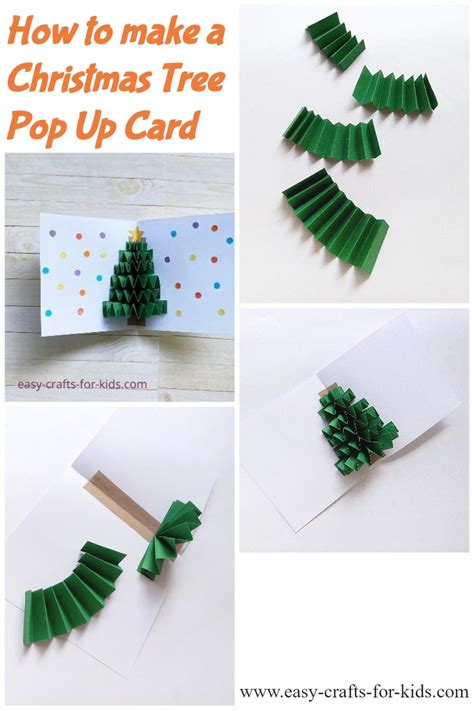 How to make a Christmas Tree Pop Up Card

easy-crafts-for-kids.com

www.easy-crafts-for-kids.com