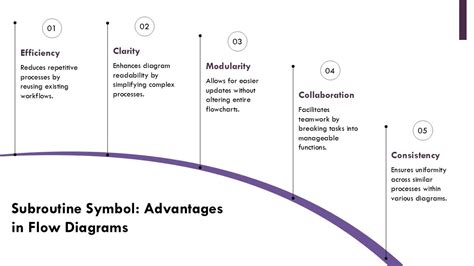 01

Efficiency

Reduces repetitive processes by reusing existing workflows.

02

Clarity

Enhances diagram readability by simplifying complex processes.

03

Modularity

Allows for easier updates without altering entire flowcharts.

04

Collaboration

Facilitates teamwork by breaking tasks into manageable functions.

05

Consistency

Ensures uniformity across similar processes within various diagrams.

Subroutine Symbol: Advantages in Flow Diagrams